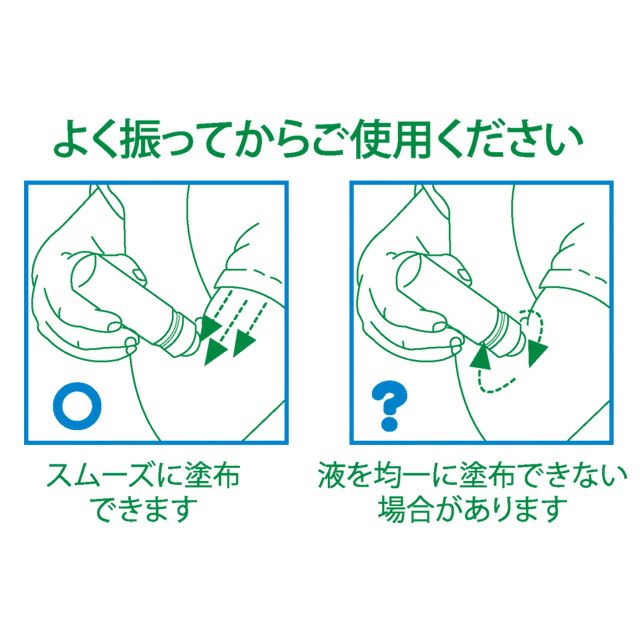 よく振ってからご使用ください

○

スムーズに塗布できます

?

液を均一に塗布できない場合があります