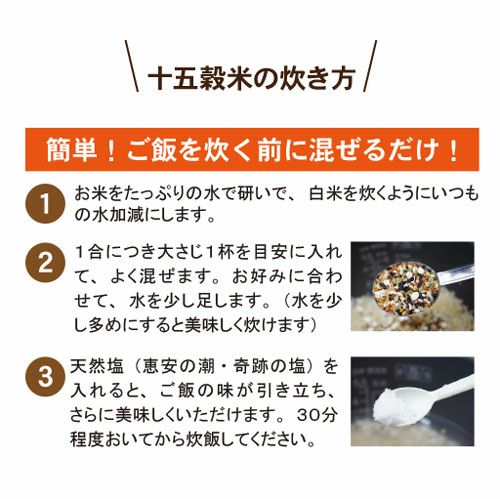 十五穀米の炊き方

簡単！ご飯を炊く前に混ぜるだけ！

1 お米をたっぷりの水で研いで、白米を炊くようにいつもの水加減にします。

2 1合につき大さじ1杯を目安に入れて、よく混ぜます。お好みに合わせて、水を少し足します。（水を少し多めにすると美味しく炊けます）

3 天然塩（恵安の潮・奇跡の塩）を入れると、ご飯の味が引き立ち、さらに美味しくいただけます。30分程度おいてから炊飯してください。